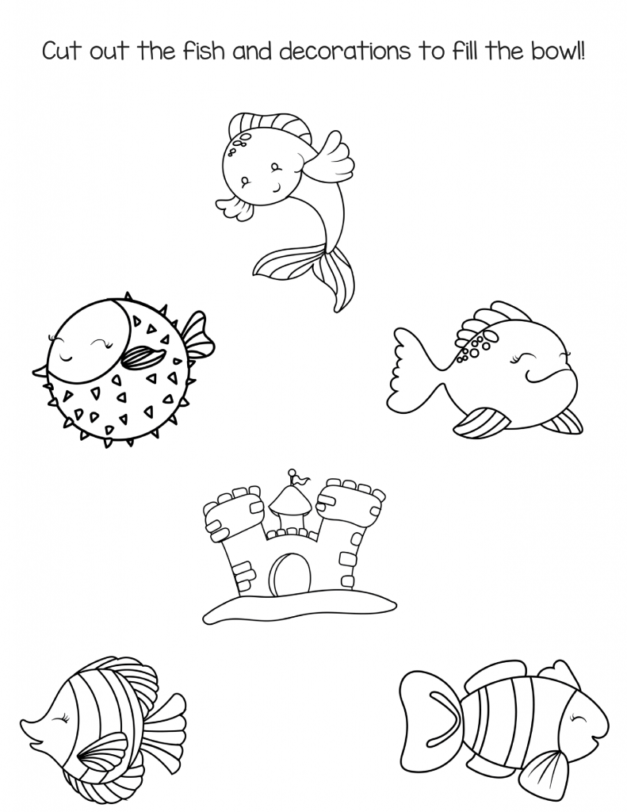 Cut out the fish and decorations to fill the bowl!